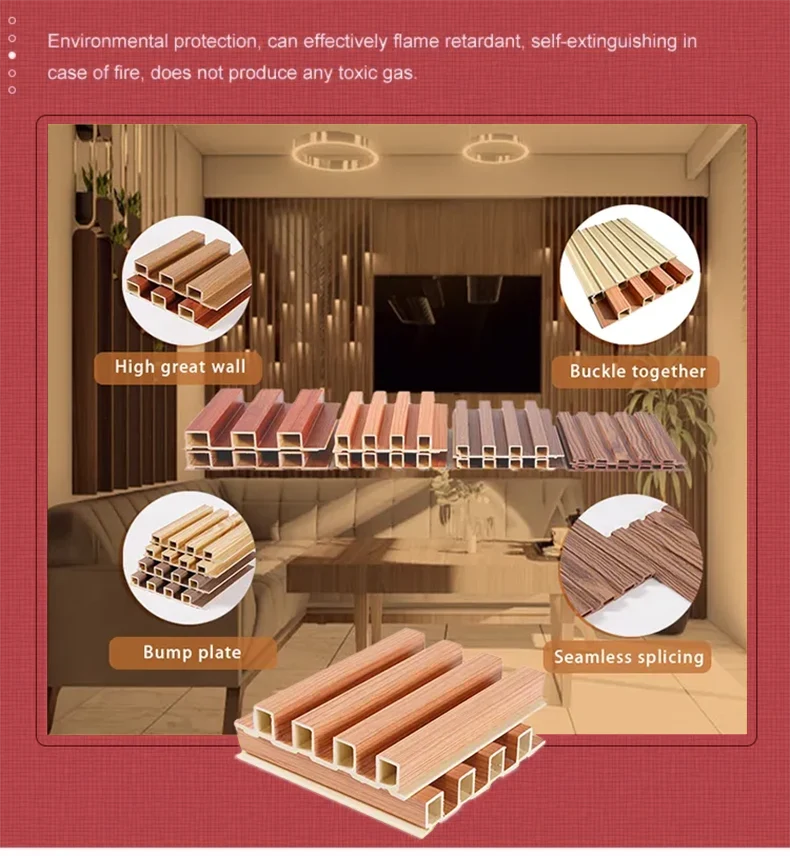 Environmental protection, can effectively flame retardant, self-extinguishing in case of fire, does not produce any toxic gas.

High great wall

Buckle together

Bump plate

Seamless splicing